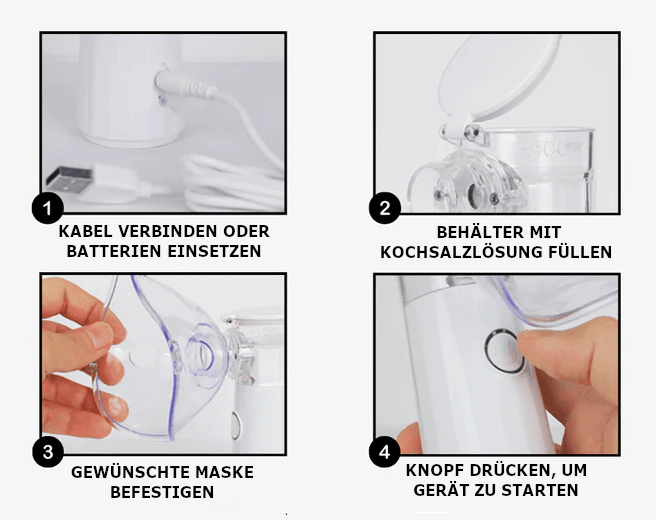 1
KABEL VERBINDEN ODER BATTERIEN EINSETZEN

2
BEHÄLTER MIT KOCHSALZLÖSUNG FÜLLEN

3
GEWÜNSCHTE MASKE BEFESTIGEN

4
KNOPF DRÜCKEN, UM GERÄT ZU STARTEN